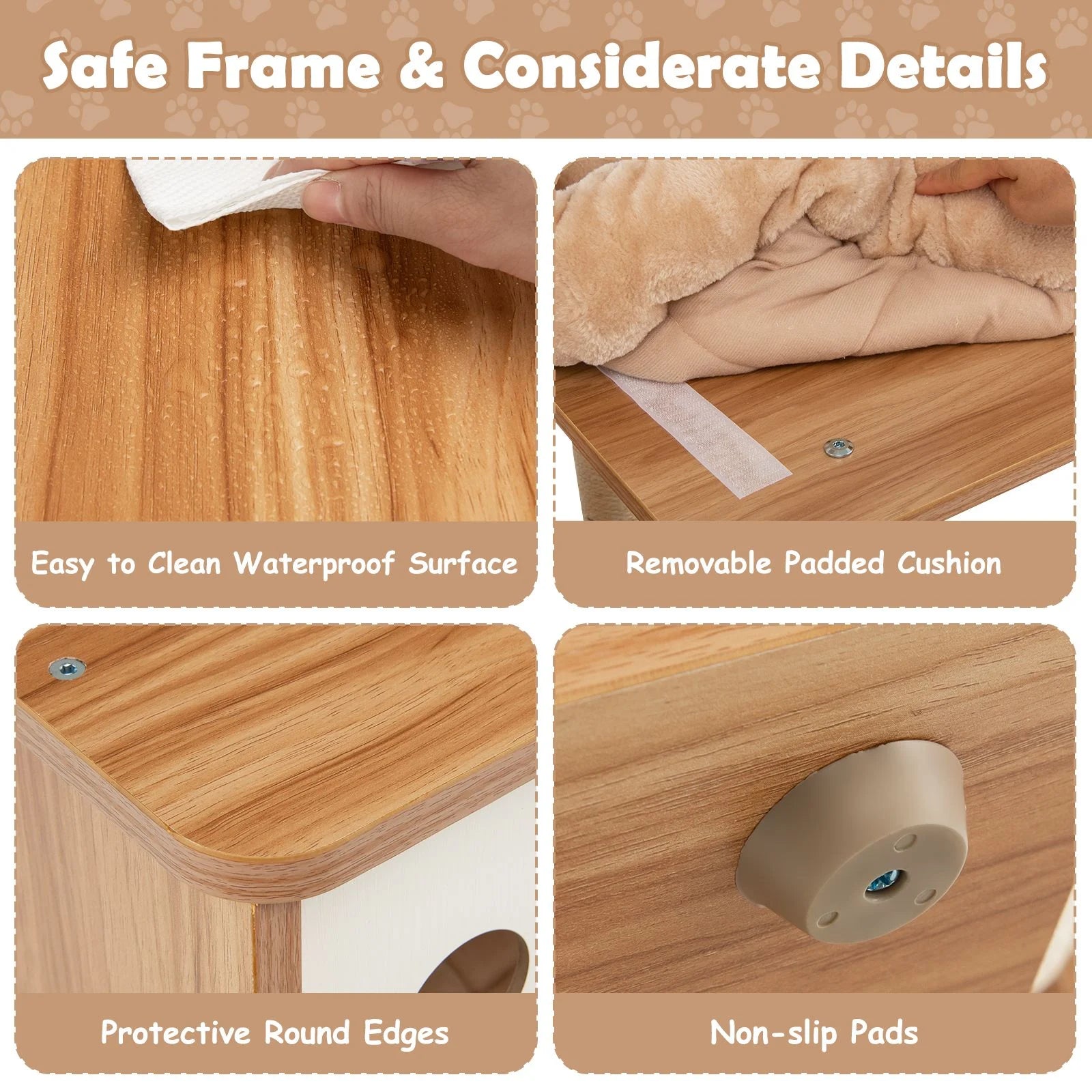 Safe Frame & Considerate Details

Easy to Clean Waterproof Surface

Removable Padded Cushion

Protective Round Edges

Non-slip Pads